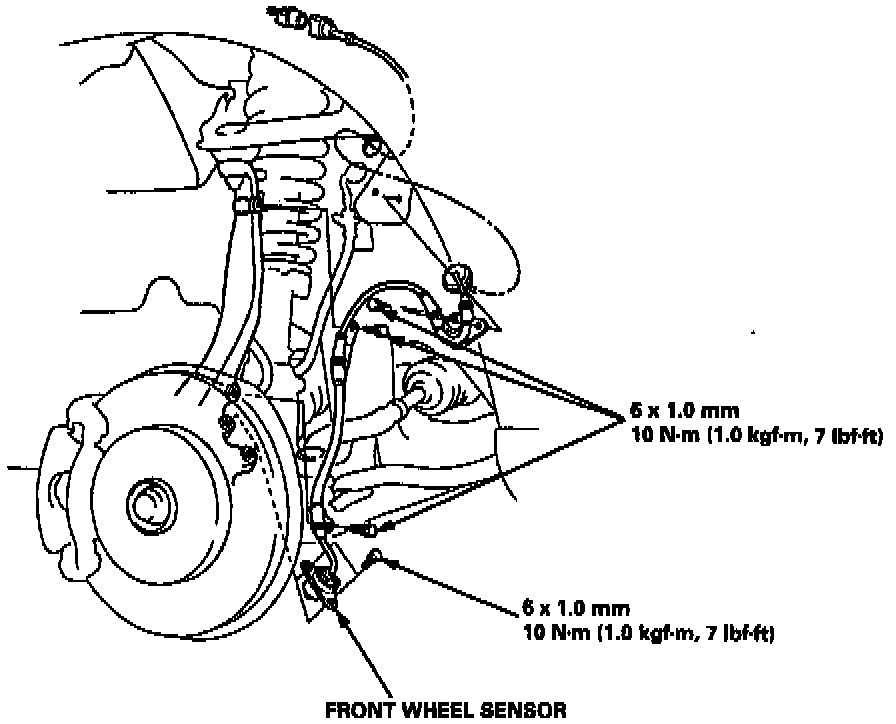 6 x 1.0 mm
10 N·m (1.0 kgf·m, 7 lbf·ft)

6 x 1.0 mm
10 N·m (1.0 kgf·m, 7 lbf·ft)

FRONT WHEEL SENSOR