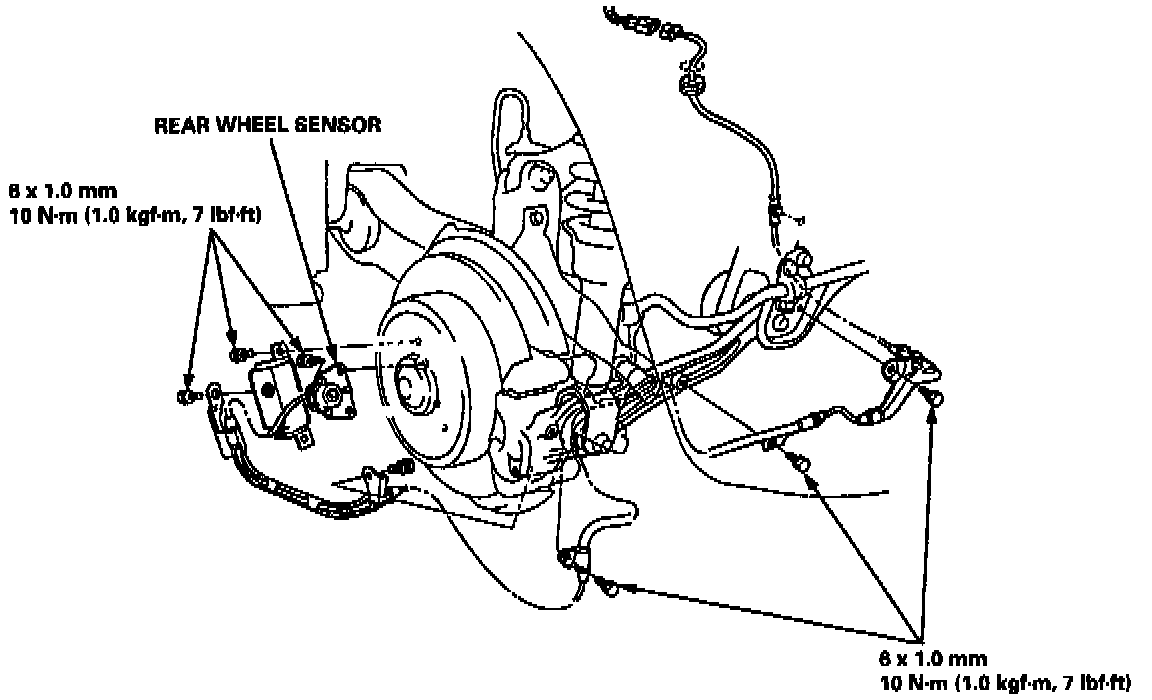 REAR WHEEL SENSOR

6 x 1.0 mm
10 N·m (1.0 kgf·m, 7 lbf·ft)

6 x 1.0 mm
10 N·m (1.0 kgf·m, 7 lbf·ft)