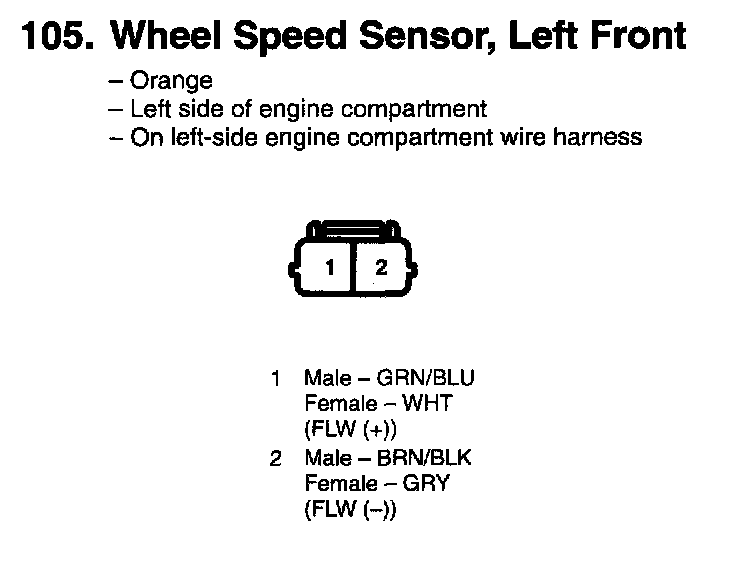 105. Wheel Speed Sensor, Left Front

– Orange
– Left side of engine compartment
– On left-side engine compartment wire harness

1 2

1 Male – GRN/BLU
Female – WHT
(FLW (+))
2 Male – BRN/BLK
Female – GRY
(FLW (–))