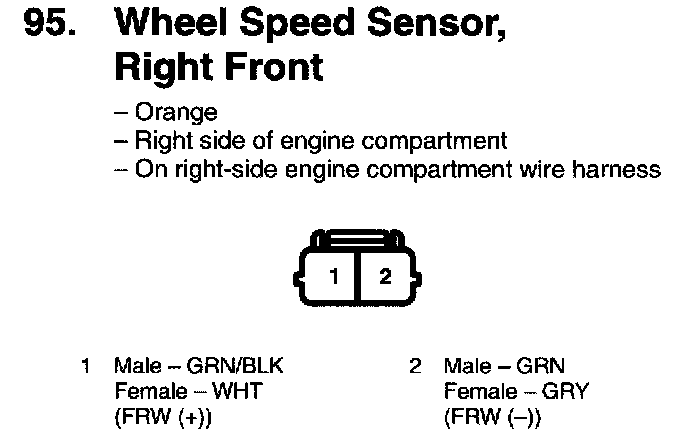 95. Wheel Speed Sensor, Right Front

– Orange
– Right side of engine compartment
– On right-side engine compartment wire harness

1 2

1 Male – GRN/BLK
Female – WHT
(FRW (+))

2 Male – GRN
Female – GRY
(FRW (–))