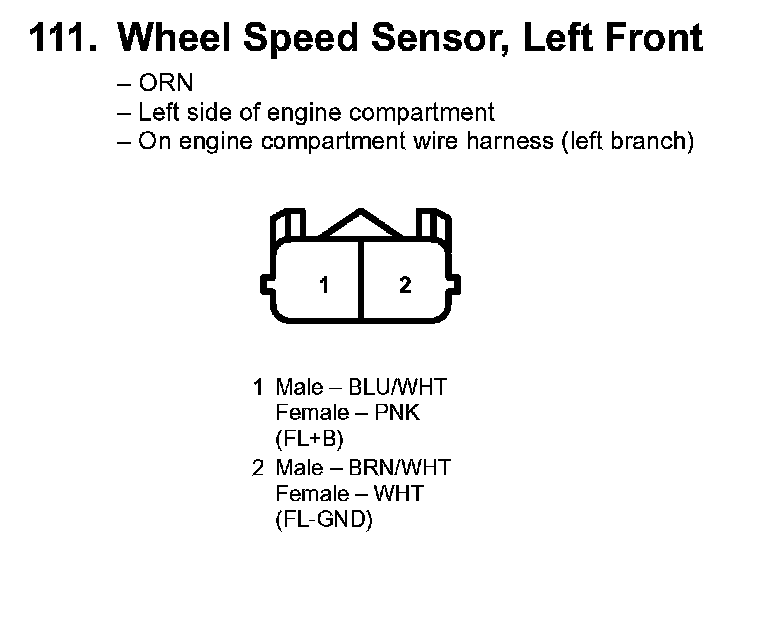 111. Wheel Speed Sensor, Left Front

– ORN
– Left side of engine compartment
– On engine compartment wire harness (left branch)

1 2

1 Male – BLU/WHT
Female – PNK
(FL+B)

2 Male – BRN/WHT
Female – WHT
(FL-GND)