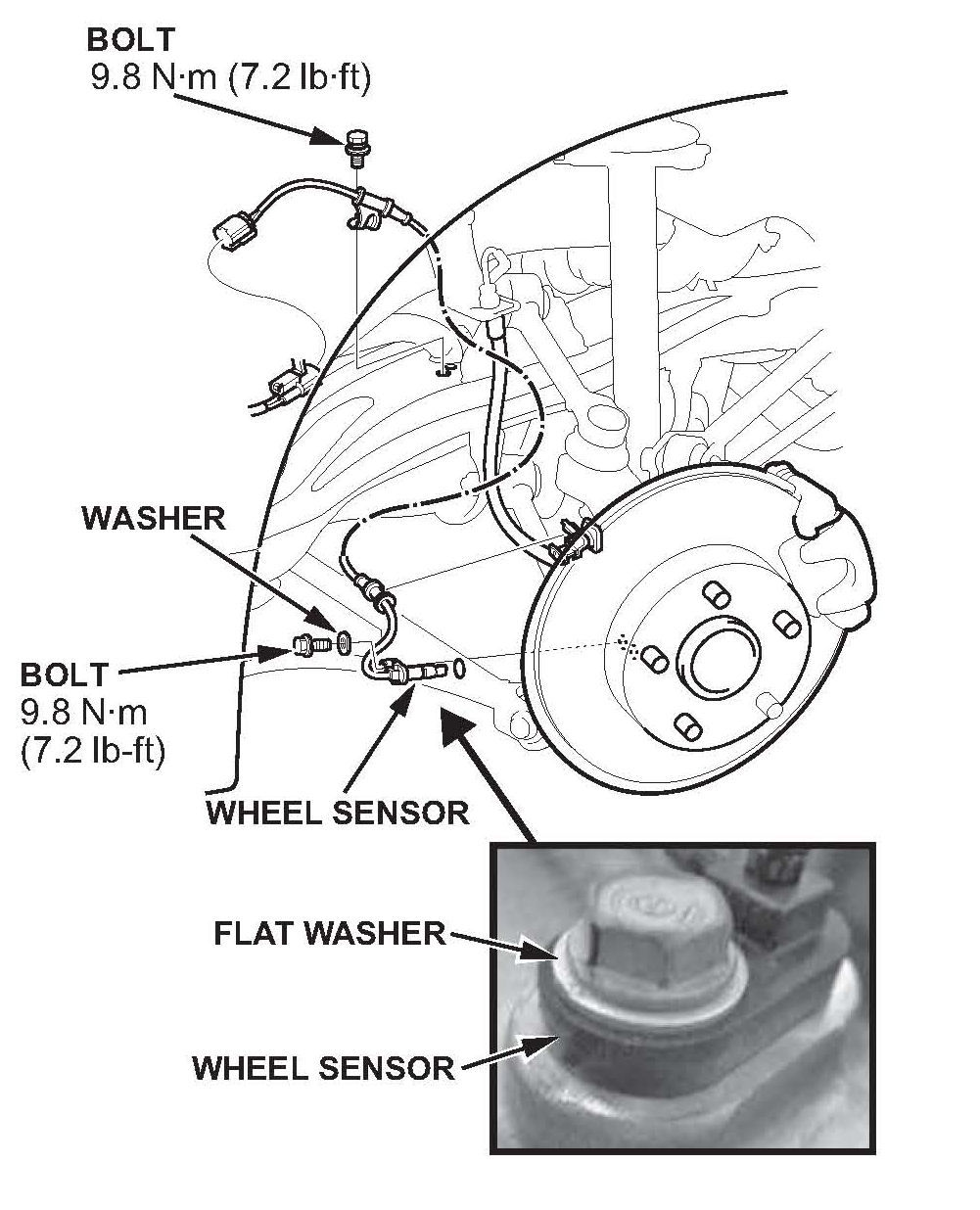 BOLT
9.8 N·m (7.2 lb·ft)

WASHER

BOLT
9.8 N·m
(7.2 lb-ft)

WHEEL SENSOR

FLAT WASHER

WHEEL SENSOR