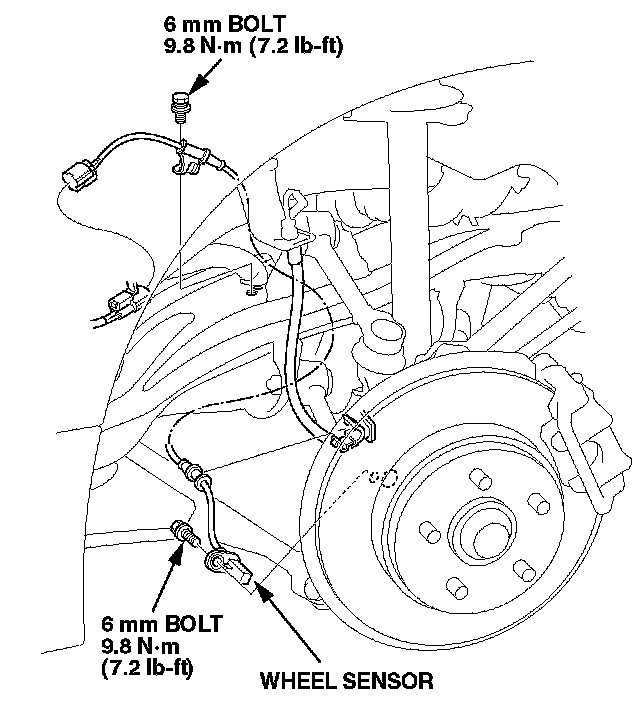 6 mm BOLT
9.8 N·m (7.2 lb-ft)

6 mm BOLT
9.8 N·m
(7.2 lb-ft)

WHEEL SENSOR