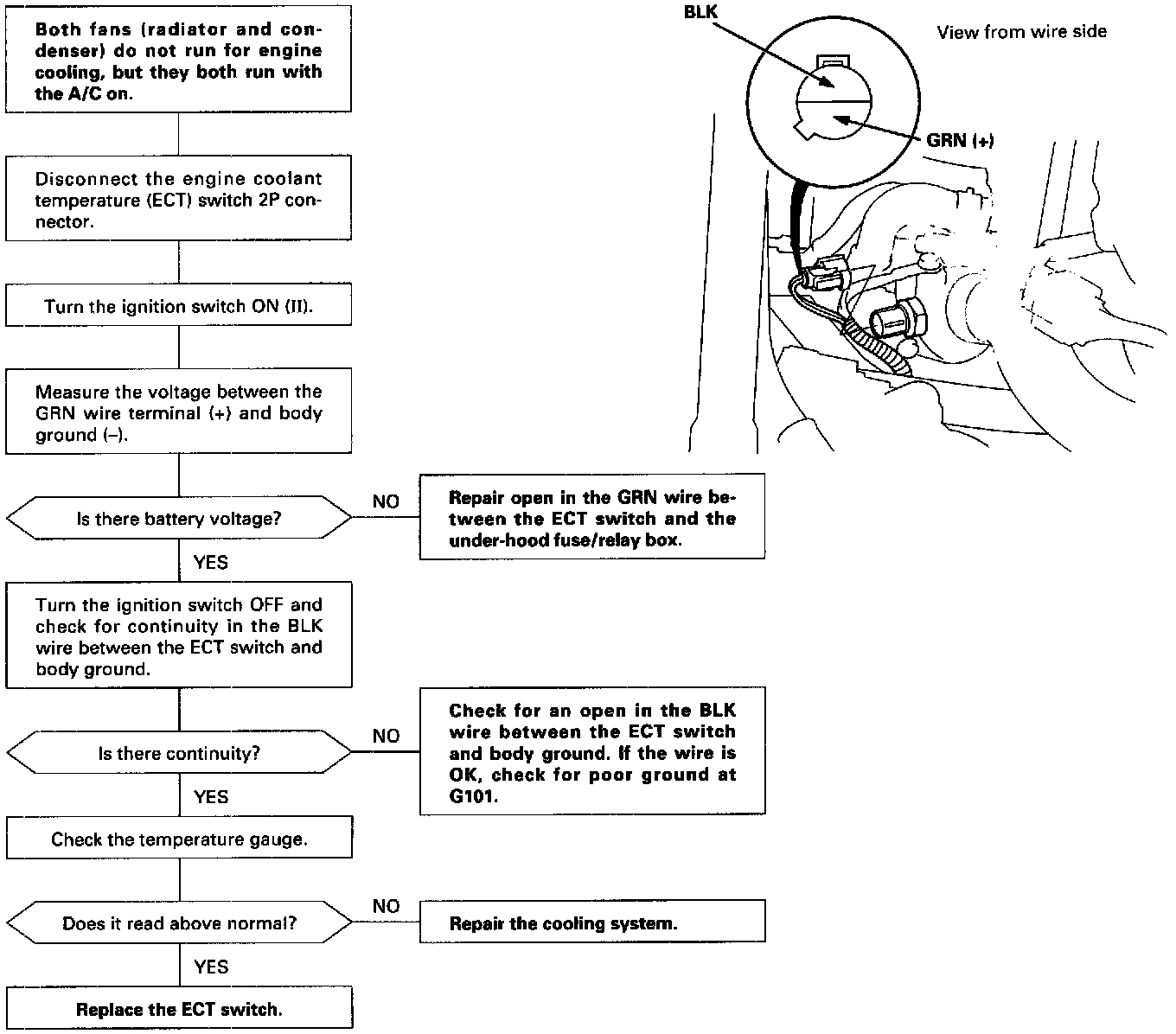 Both fans (radiator and condenser) do not run for engine cooling, but they both run with the A/C on.

Disconnect the engine coolant temperature (ECT) switch 2P connector.

Turn the ignition switch ON (II).

Measure the voltage between the GRN wire terminal (+) and body ground (–).

Is there battery voltage?

NO

Repair open in the GRN wire between the ECT switch and the under-hood fuse/relay box.

YES

Turn the ignition switch OFF and check for continuity in the BLK wire between the ECT switch and body ground.

Is there continuity?

NO

Check for an open in the BLK wire between the ECT switch and body ground. If the wire is OK, check for poor ground at G101.

YES

Check the temperature gauge.

Does it read above normal?

NO

Repair the cooling system.

YES

Replace the ECT switch.

BLK

View from wire side

GRN (+)