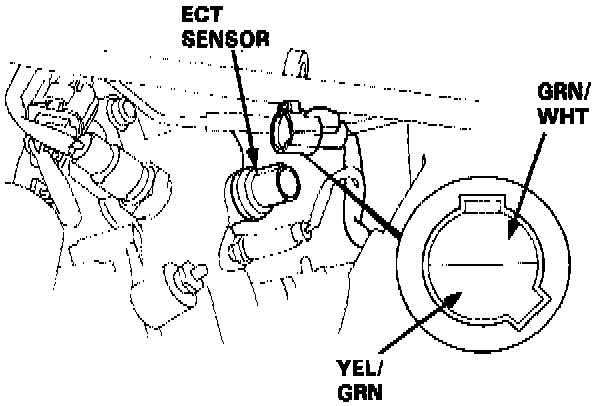 ECT SENSOR

GRN/ WHT

YEL/ GRN