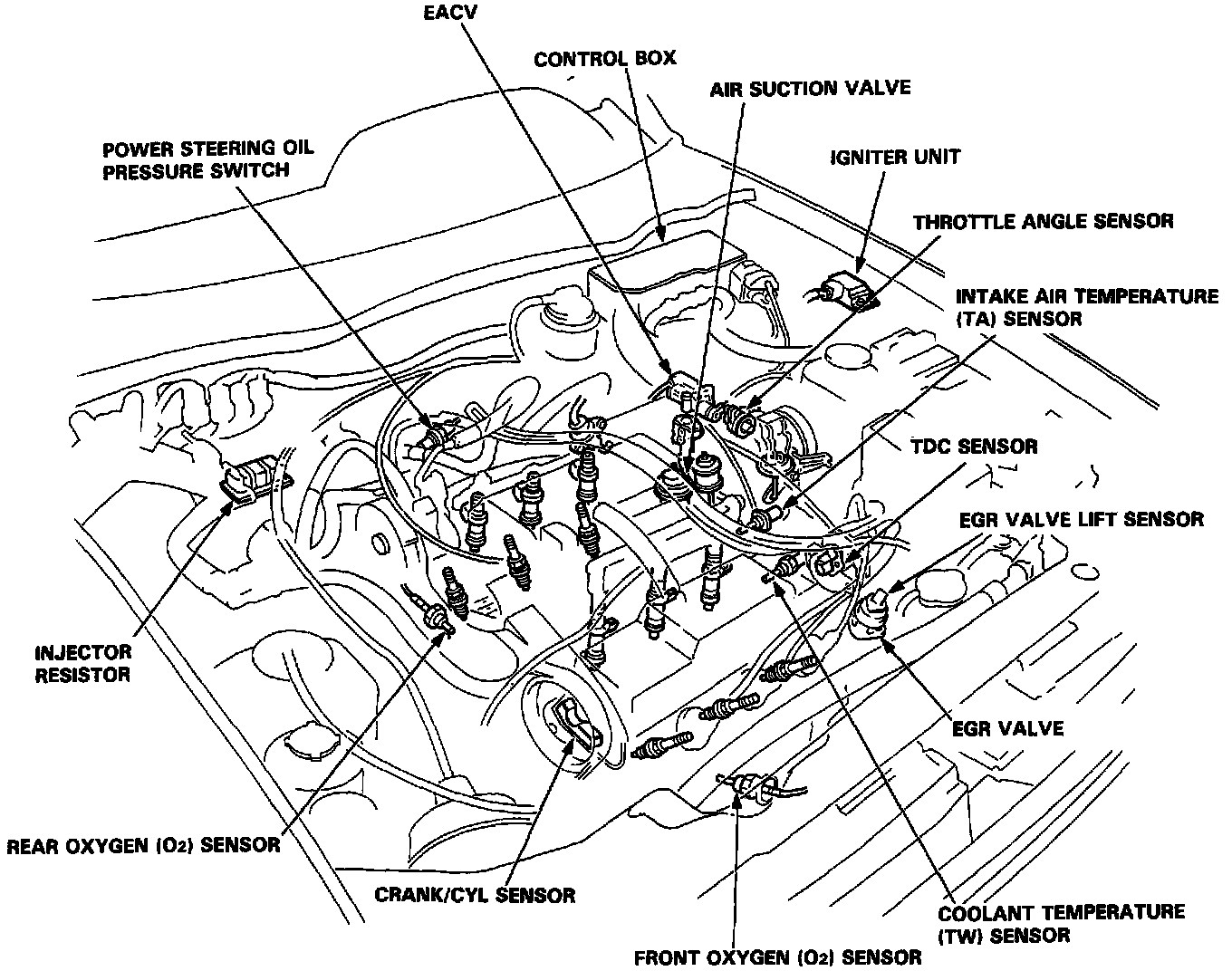 EACV

CONTROL BOX

AIR SUCTION VALVE

POWER STEERING OIL PRESSURE SWITCH

IGNITER UNIT

THROTTLE ANGLE SENSOR

INTAKE AIR TEMPERATURE (TA) SENSOR

TDC SENSOR

EGR VALVE LIFT SENSOR

INJECTOR RESISTOR

EGR VALVE

REAR OXYGEN ($O_2$) SENSOR

CRANK/CYL SENSOR

COOLANT TEMPERATURE (TW) SENSOR

FRONT OXYGEN ($O_2$) SENSOR