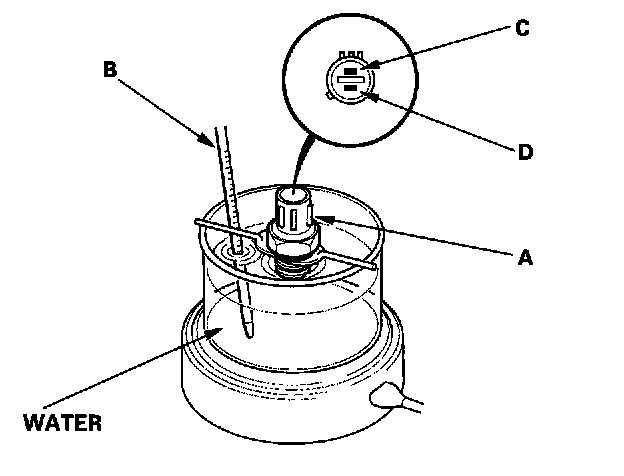 B

C

D

A

WATER