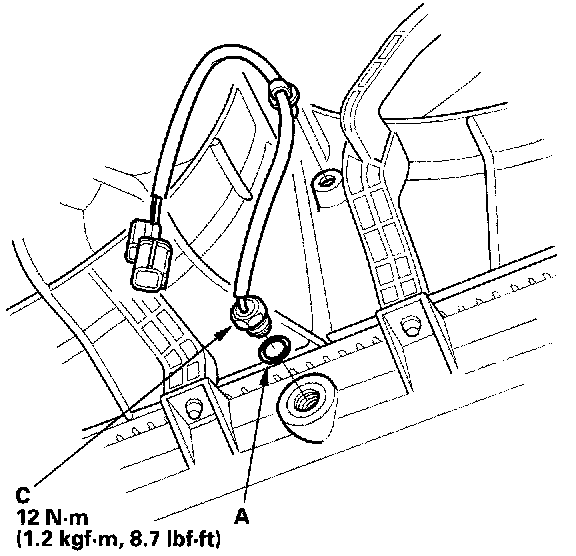 C
12 N·m
(1.2 kgf·m, 8.7 lbf·ft)

A