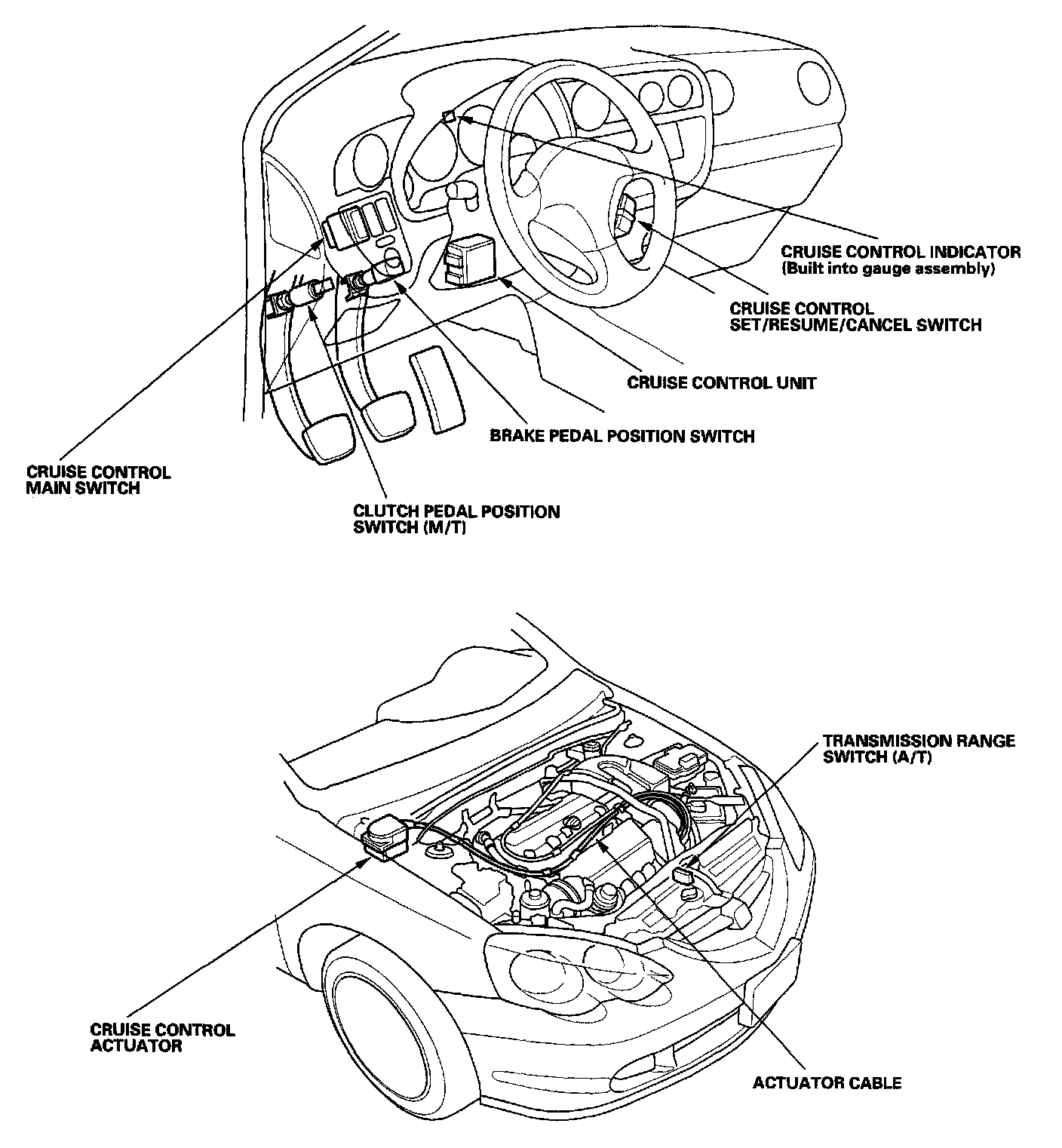 CRUISE CONTROL INDICATOR
(Built into gauge assembly)

CRUISE CONTROL
SET/RESUME/CANCEL SWITCH

CRUISE CONTROL UNIT

BRAKE PEDAL POSITION SWITCH

CRUISE CONTROL
MAIN SWITCH

CLUTCH PEDAL POSITION
SWITCH (M/T)

TRANSMISSION RANGE
SWITCH (A/T)

CRUISE CONTROL
ACTUATOR

ACTUATOR CABLE