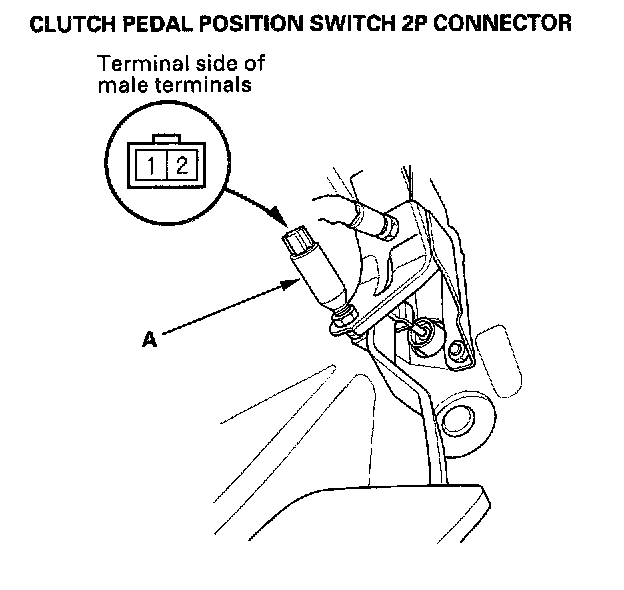 CLUTCH PEDAL POSITION SWITCH 2P CONNECTOR

Terminal side of male terminals

1 2

A