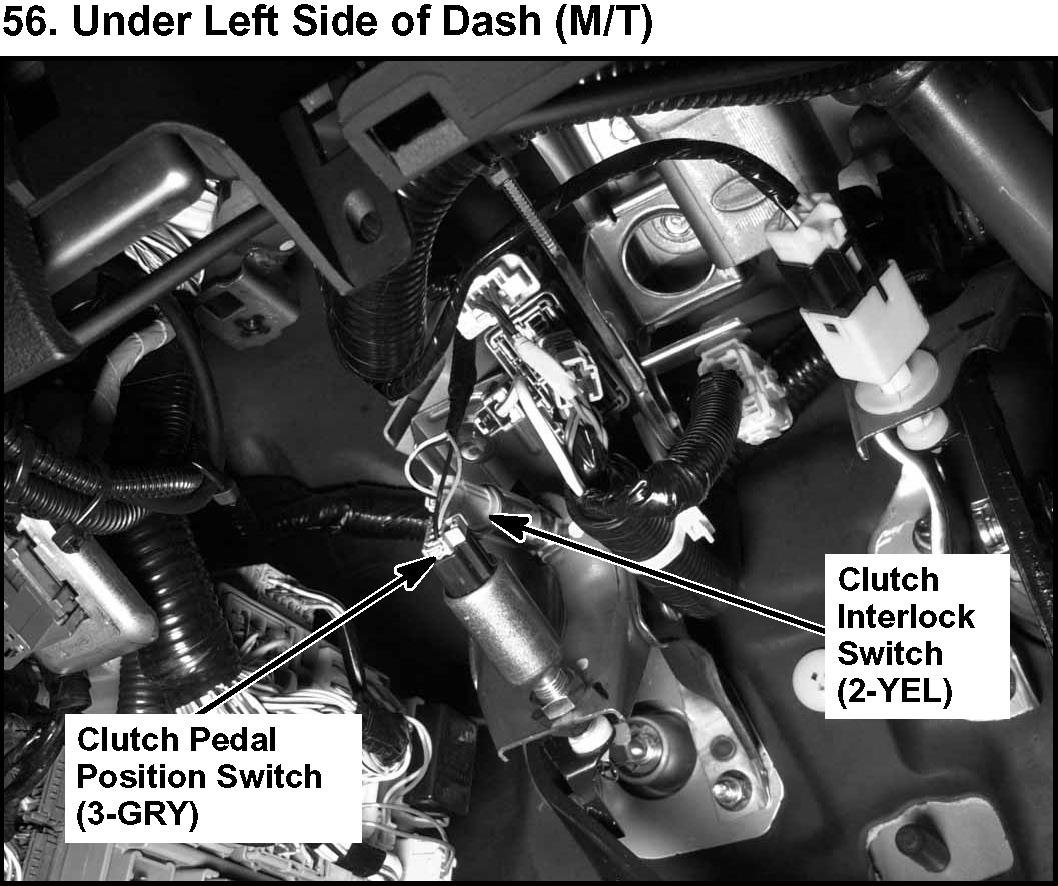 56. Under Left Side of Dash (M/T)

Clutch Interlock Switch (2-YEL)

Clutch Pedal Position Switch (3-GRY)