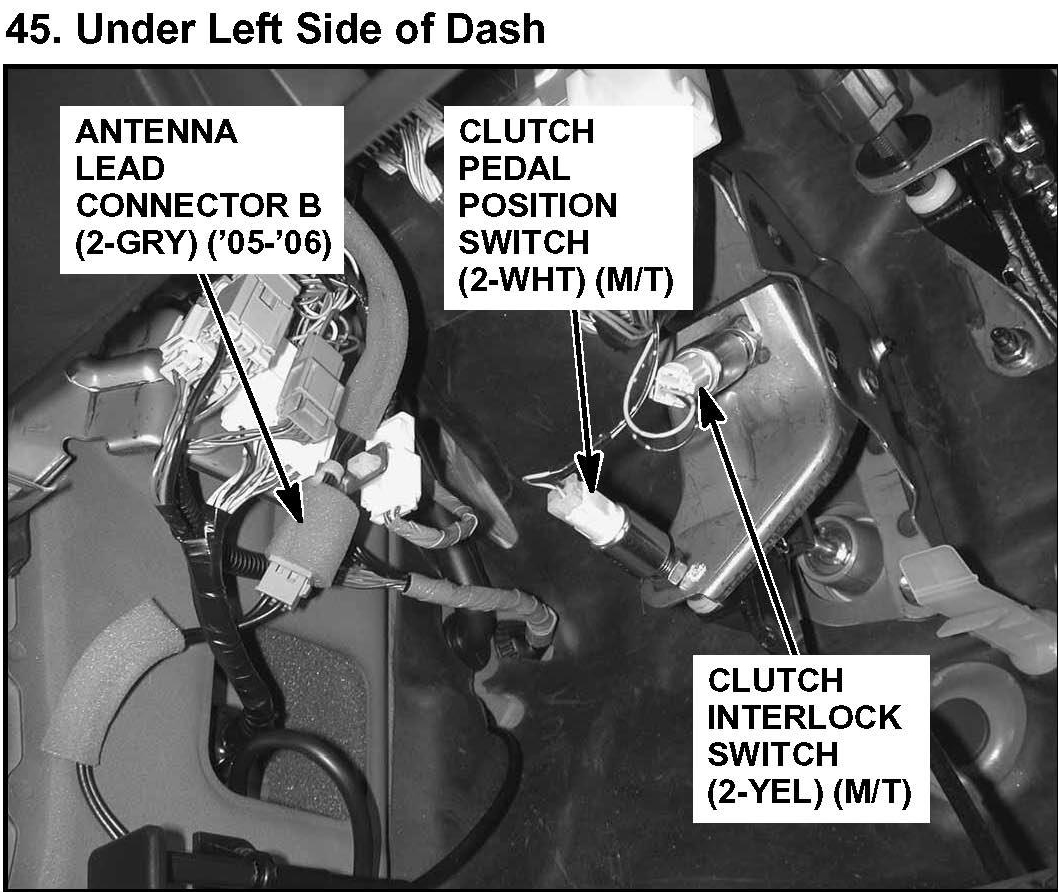 45. Under Left Side of Dash

ANTENNA LEAD CONNECTOR B (2-GRY) ('05-'06)

CLUTCH PEDAL POSITION SWITCH (2-WHT) (M/T)

CLUTCH INTERLOCK SWITCH (2-YEL) (M/T)