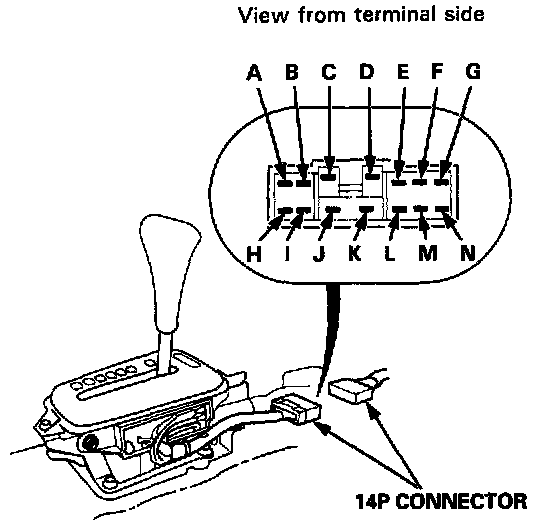 View from terminal side

A B C D E F G

H I J K L M N

14P CONNECTOR