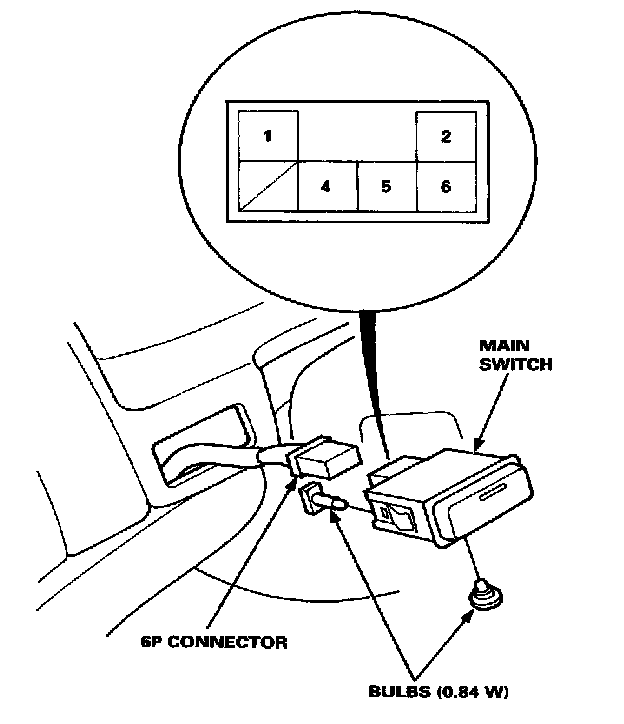 1
2
4
5
6

MAIN SWITCH

6P CONNECTOR

BULBS (0.84 W)