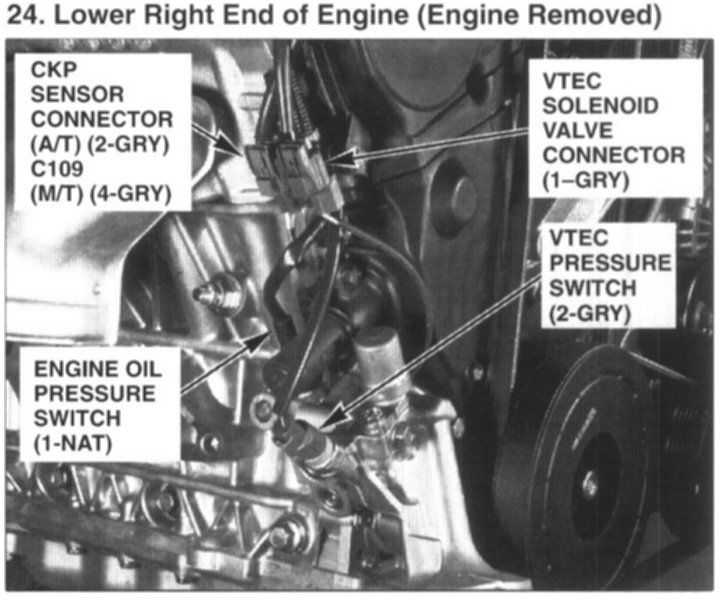 24. Lower Right End of Engine (Engine Removed)

CKP SENSOR CONNECTOR (A/T) (2-GRY) C109 (M/T) (4-GRY)

VTEC SOLENOID VALVE CONNECTOR (1–GRY)

VTEC PRESSURE SWITCH (2-GRY)

ENGINE OIL PRESSURE SWITCH (1-NAT)