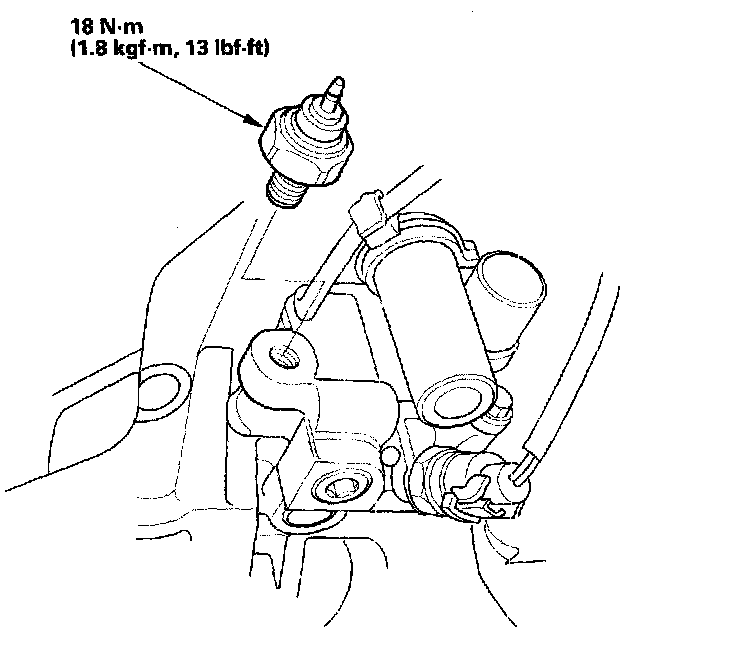 18 N·m
(1.8 kgf·m, 13 lbf·ft)