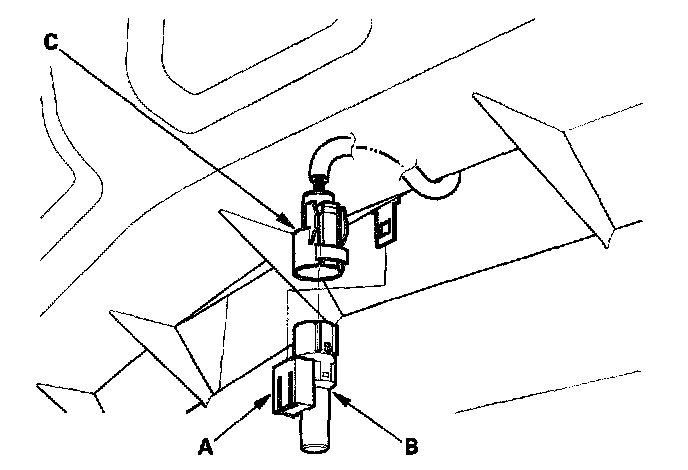 C

A

B