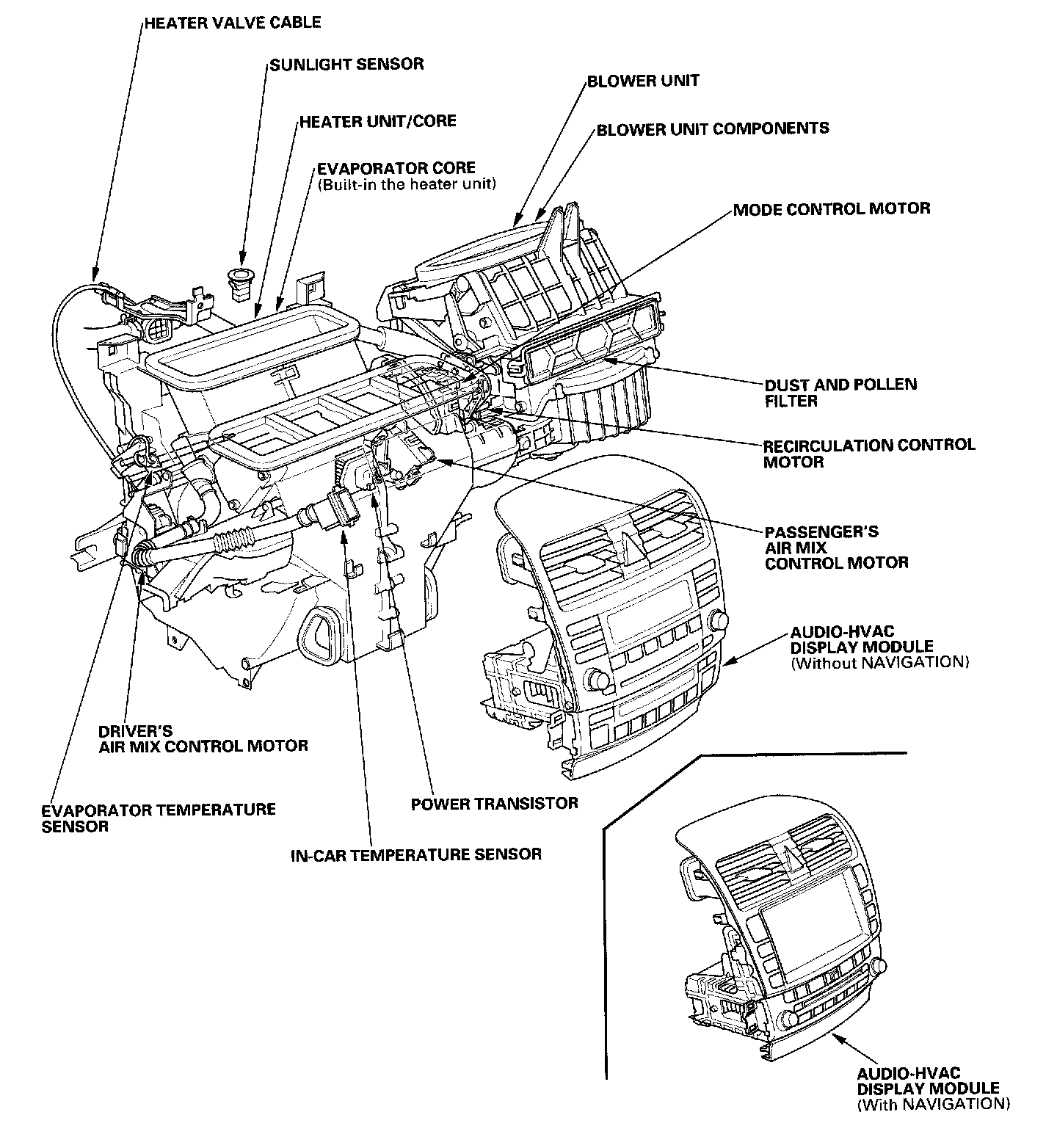 HEATER VALVE CABLE

SUNLIGHT SENSOR

HEATER UNIT/CORE

EVAPORATOR CORE
(Built-in the heater unit)

BLOWER UNIT

BLOWER UNIT COMPONENTS

MODE CONTROL MOTOR

DUST AND POLLEN FILTER

RECIRCULATION CONTROL MOTOR

PASSENGER'S AIR MIX CONTROL MOTOR

AUDIO-HVAC DISPLAY MODULE
(Without NAVIGATION)

DRIVER'S AIR MIX CONTROL MOTOR

EVAPORATOR TEMPERATURE SENSOR

POWER TRANSISTOR

IN-CAR TEMPERATURE SENSOR

AUDIO-HVAC DISPLAY MODULE
(With NAVIGATION)