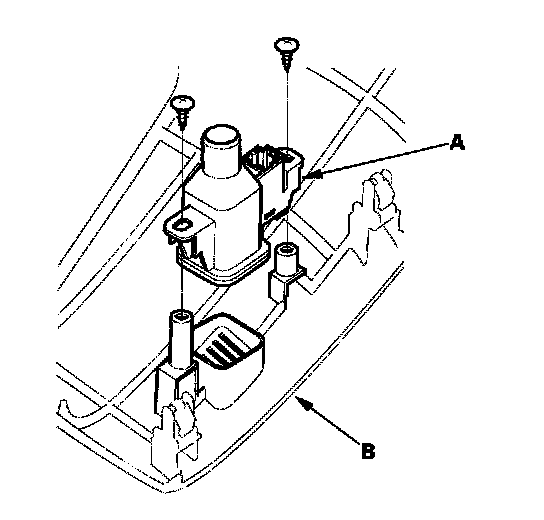 A

B