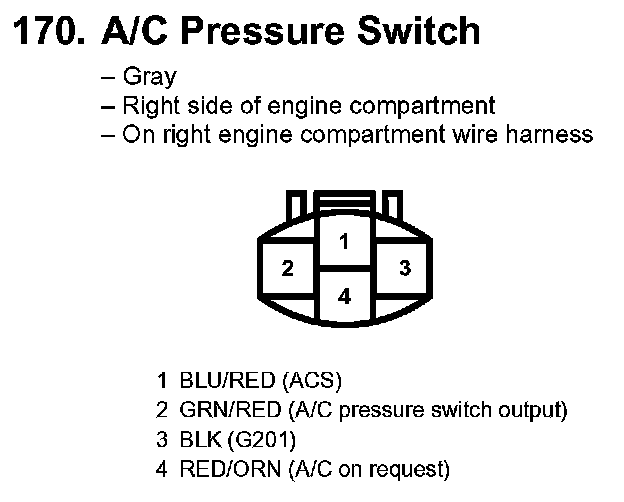 170. A/C Pressure Switch

– Gray
– Right side of engine compartment
– On right engine compartment wire harness

1
2
3
4

1 BLU/RED (ACS)
2 GRN/RED (A/C pressure switch output)
3 BLK (G201)
4 RED/ORN (A/C on request)