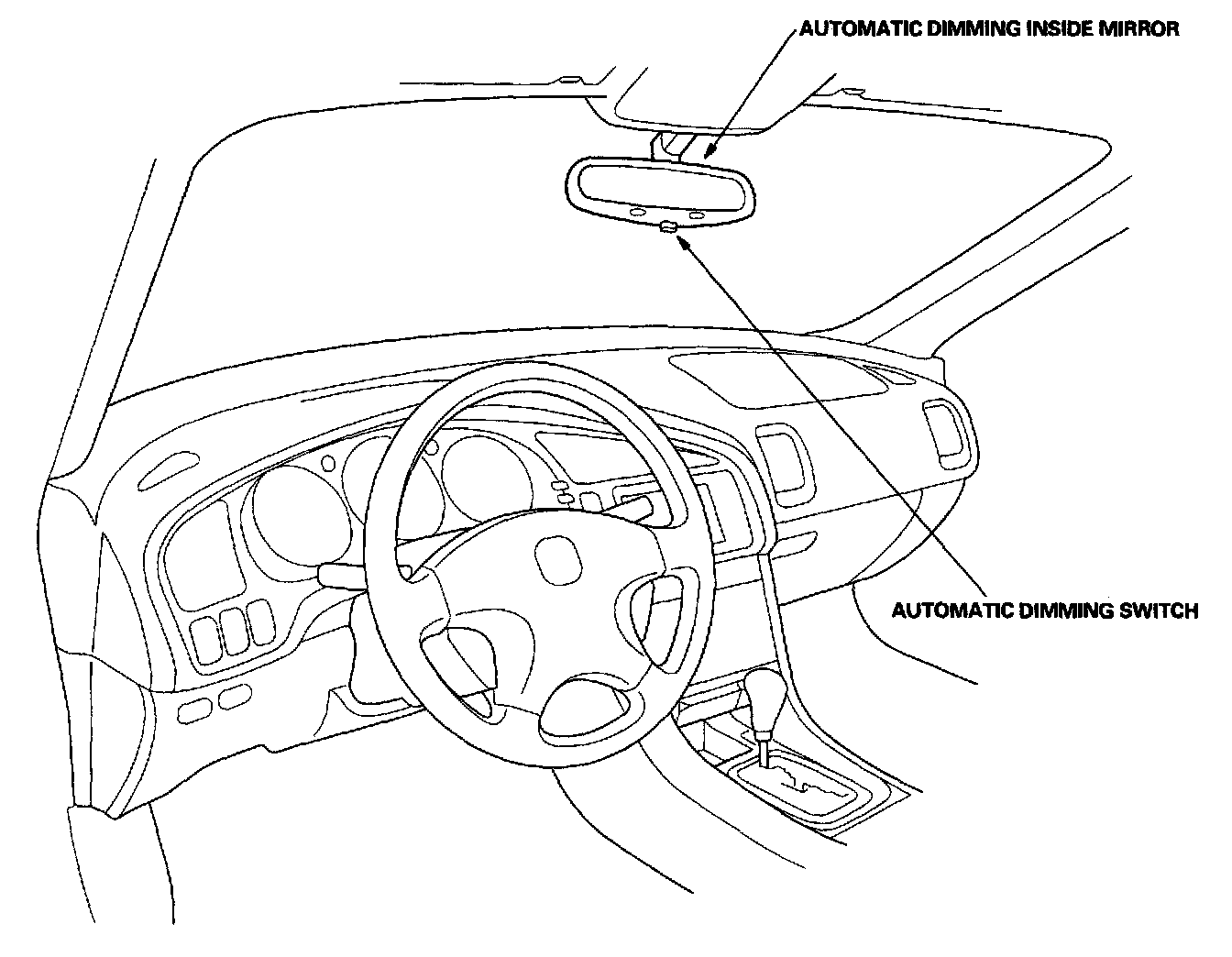 AUTOMATIC DIMMING INSIDE MIRROR

AUTOMATIC DIMMING SWITCH