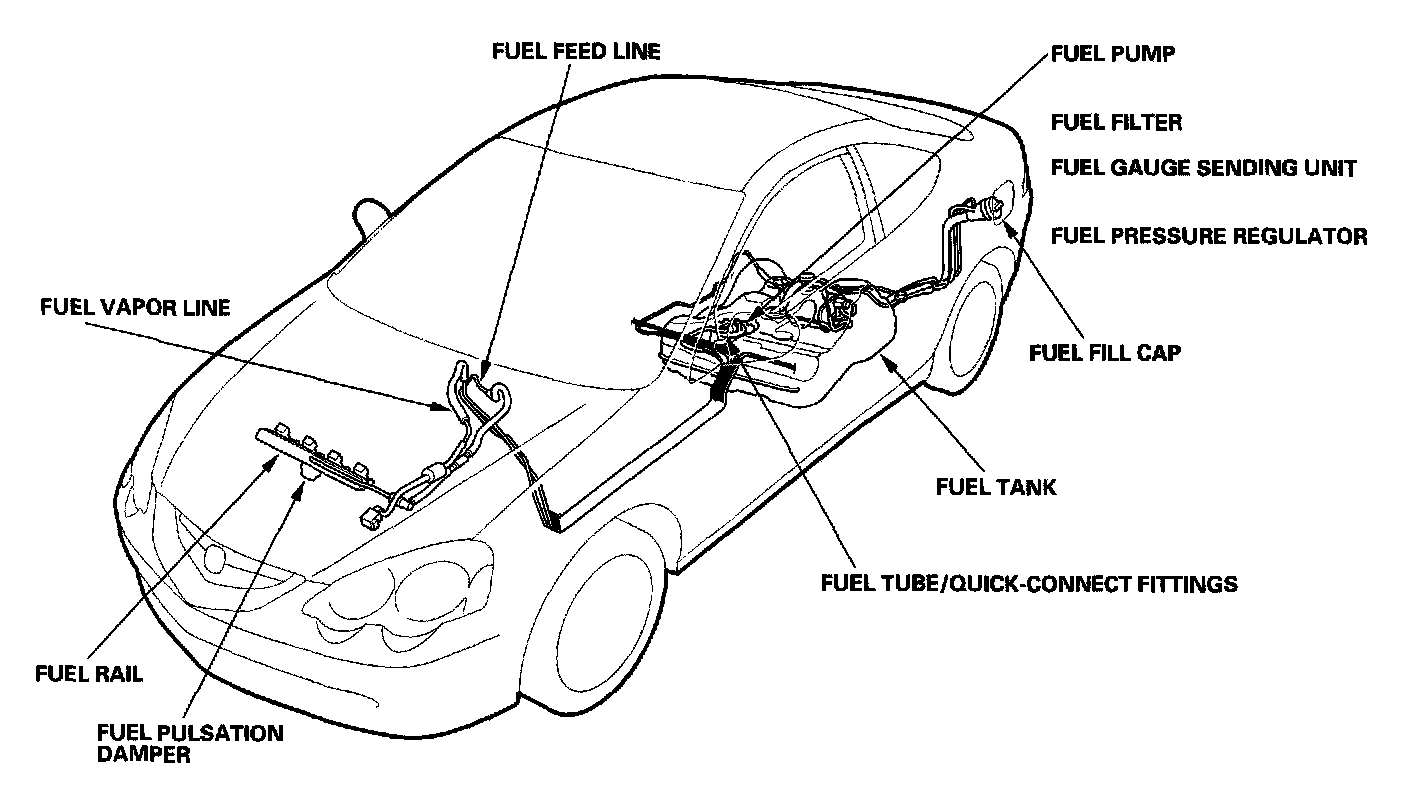 FUEL FEED LINE

FUEL PUMP

FUEL FILTER

FUEL GAUGE SENDING UNIT

FUEL PRESSURE REGULATOR

FUEL VAPOR LINE

FUEL FILL CAP

FUEL TANK

FUEL TUBE/QUICK-CONNECT FITTINGS

FUEL RAIL

FUEL PULSATION DAMPER