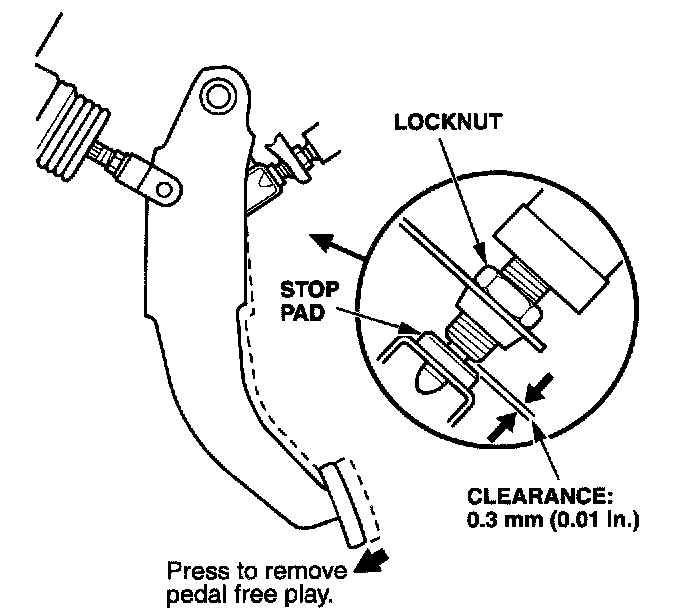 LOCKNUT

STOP PAD

CLEARANCE: 0.3 mm (0.01 in.)

Press to remove pedal free play.