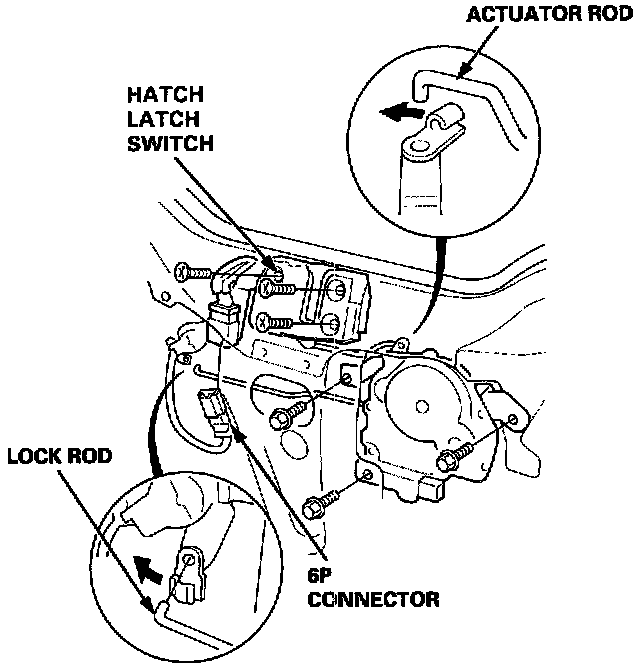 ACTUATOR ROD

HATCH LATCH SWITCH

LOCK ROD

6P CONNECTOR