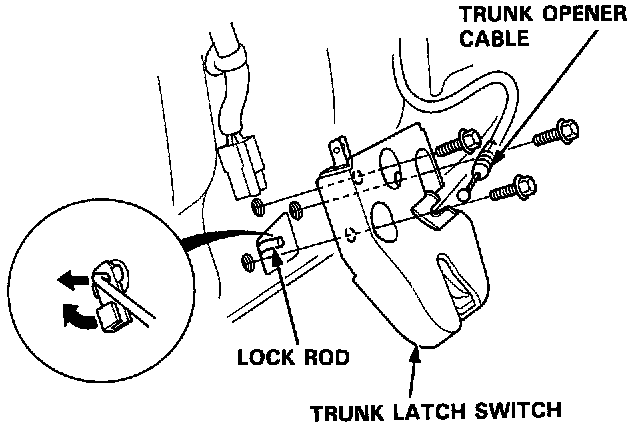 TRUNK OPENER CABLE

LOCK ROD

TRUNK LATCH SWITCH