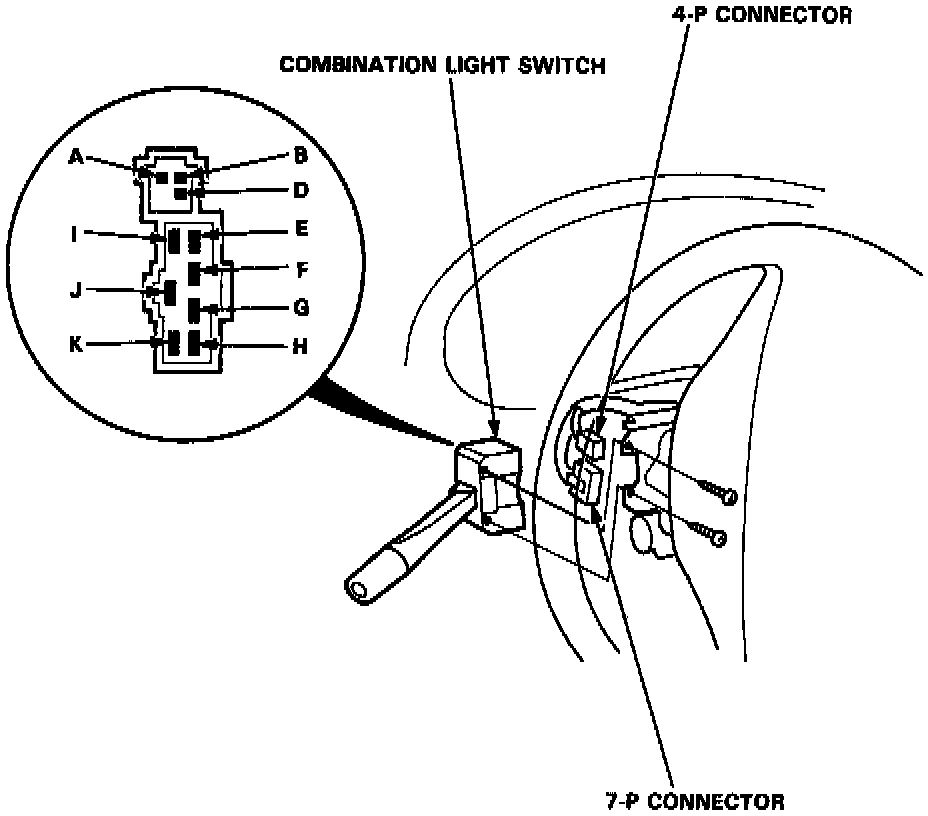 4-P CONNECTOR

COMBINATION LIGHT SWITCH

A
B
D
I
E
F
J
G
K
H

7-P CONNECTOR