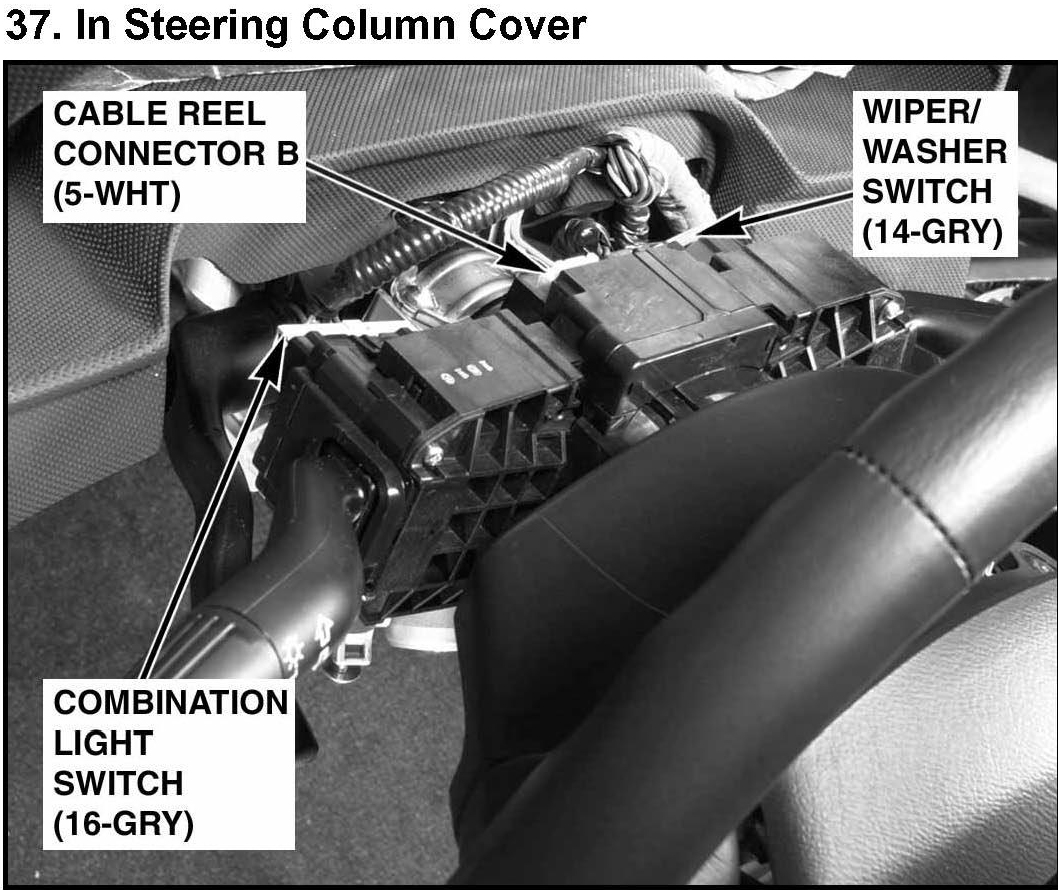 37. In Steering Column Cover

CABLE REEL CONNECTOR B (5-WHT)

WIPER/ WASHER SWITCH (14-GRY)

COMBINATION LIGHT SWITCH (16-GRY)