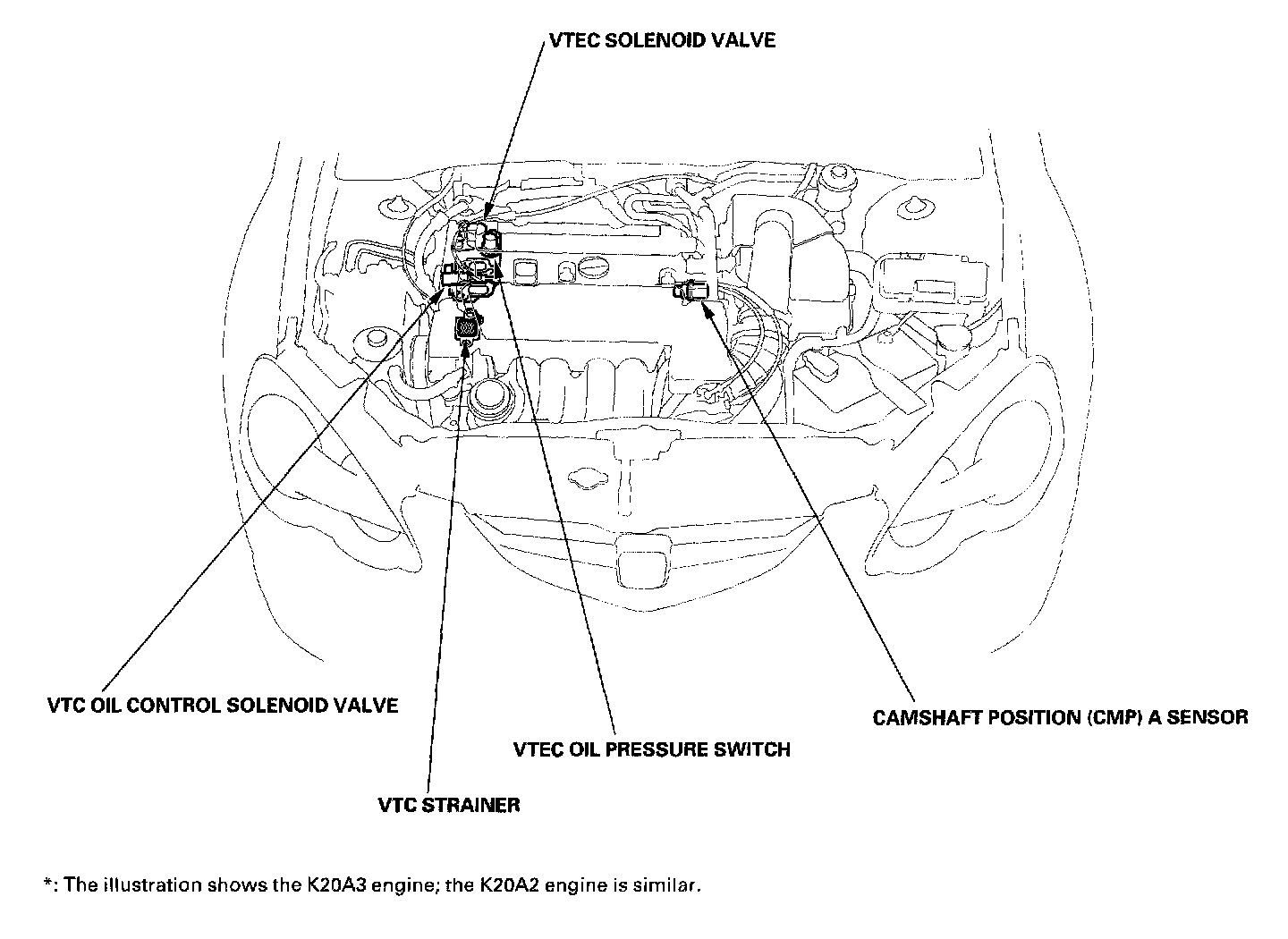 VTEC SOLENOID VALVE

VTC OIL CONTROL SOLENOID VALVE

CAMSHAFT POSITION (CMP) A SENSOR

VTEC OIL PRESSURE SWITCH

VTC STRAINER

*: The illustration shows the K20A3 engine; the K20A2 engine is similar.