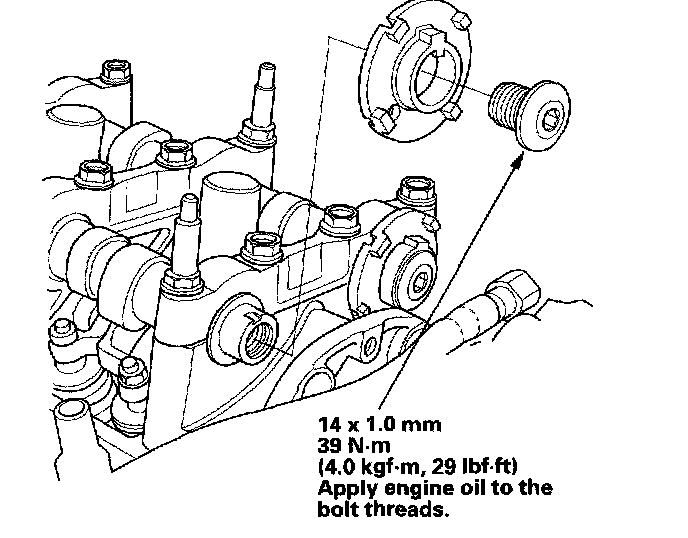 14 x 1.0 mm
39 N·m
(4.0 kgf·m, 29 lbf·ft)
Apply engine oil to the bolt threads.