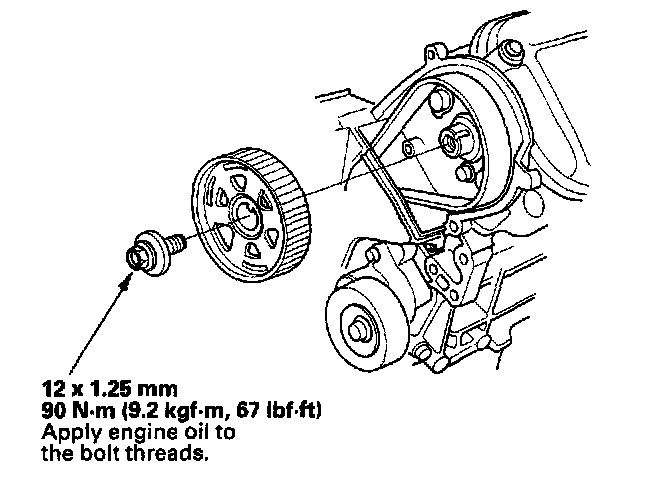 12 x 1.25 mm
90 N·m (9.2 kgf·m, 67 lbf·ft)
Apply engine oil to the bolt threads.