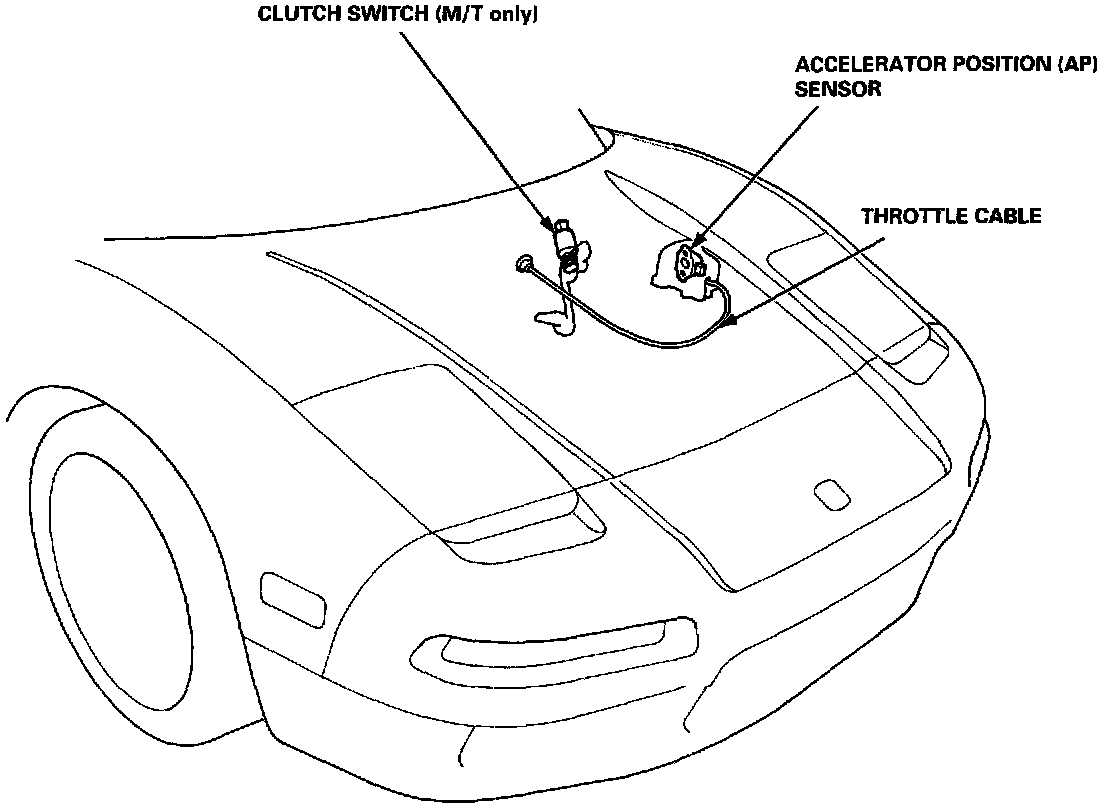 CLUTCH SWITCH (M/T only)

ACCELERATOR POSITION (AP) SENSOR

THROTTLE CABLE