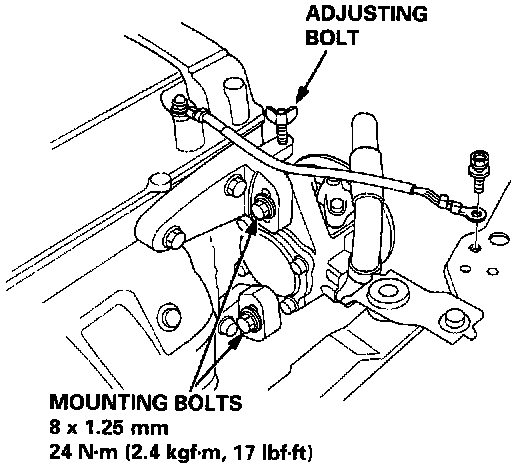 ADJUSTING BOLT

MOUNTING BOLTS
8 x 1.25 mm
24 N·m (2.4 kgf·m, 17 lbf·ft)