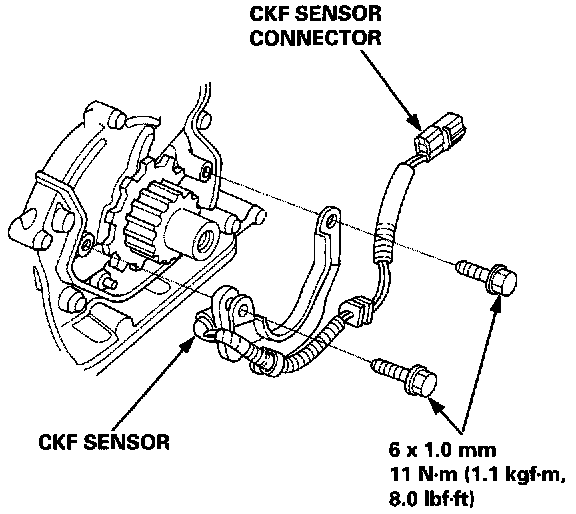 CKF SENSOR CONNECTOR

CKF SENSOR

6 x 1.0 mm
11 N·m (1.1 kgf·m, 8.0 lbf·ft)