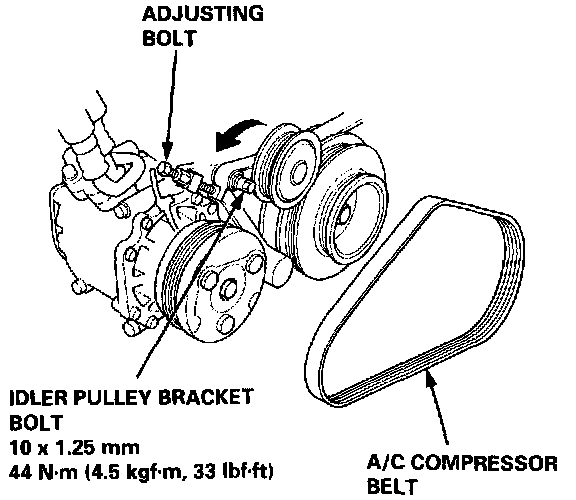 ADJUSTING BOLT

IDLER PULLEY BRACKET BOLT
10 x 1.25 mm
44 N·m (4.5 kgf·m, 33 lbf·ft)

A/C COMPRESSOR BELT