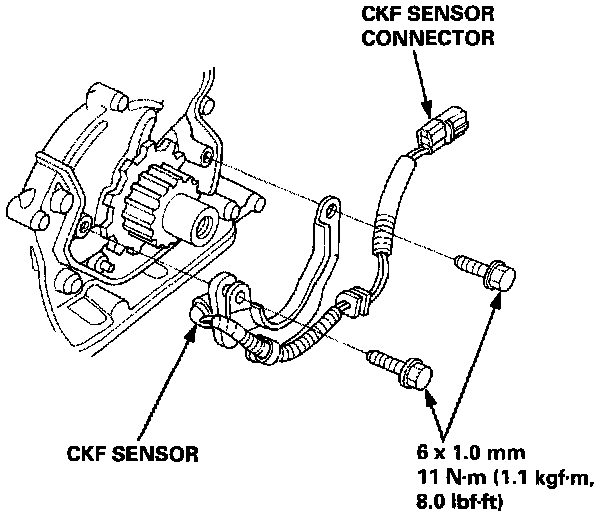 CKF SENSOR CONNECTOR

CKF SENSOR

6 x 1.0 mm
11 N·m (1.1 kgf·m, 8.0 lbf·ft)