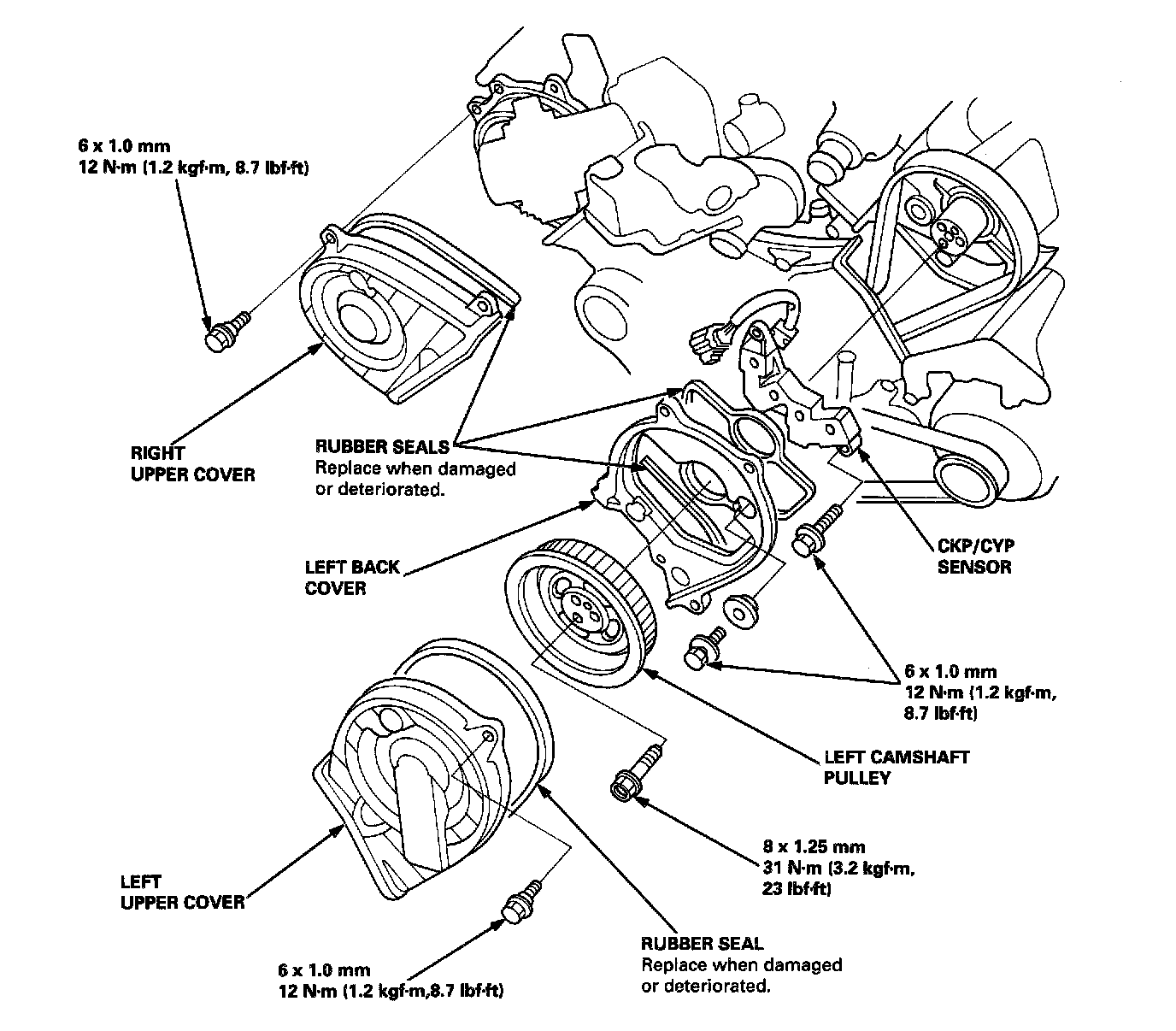 6 x 1.0 mm
12 N·m (1.2 kgf·m, 8.7 lbf·ft)

RIGHT
UPPER COVER

RUBBER SEALS
Replace when damaged or deteriorated.

LEFT BACK
COVER

CKP/CYP
SENSOR

6 x 1.0 mm
12 N·m (1.2 kgf·m, 8.7 lbf·ft)

LEFT CAMSHAFT
PULLEY

8 x 1.25 mm
31 N·m (3.2 kgf·m, 23 lbf·ft)

LEFT
UPPER COVER

RUBBER SEAL
Replace when damaged or deteriorated.

6 x 1.0 mm
12 N·m (1.2 kgf·m,8.7 lbf·ft)