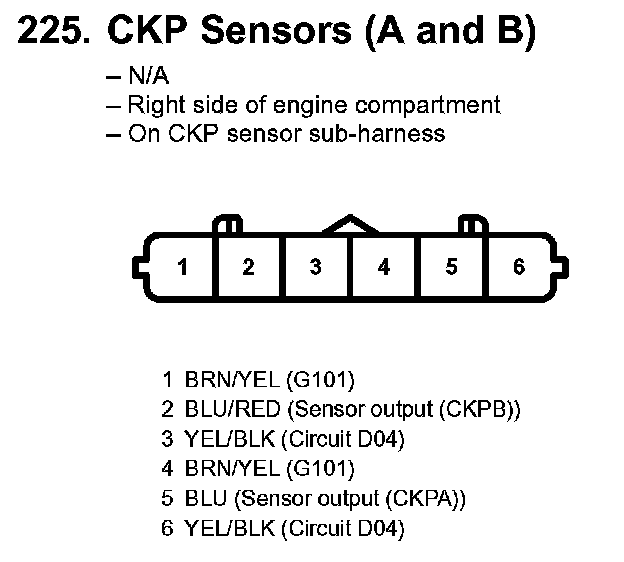 225. CKP Sensors (A and B)

– N/A
– Right side of engine compartment
– On CKP sensor sub-harness

1 2 3 4 5 6

1 BRN/YEL (G101)
2 BLU/RED (Sensor output (CKPB))
3 YEL/BLK (Circuit D04)
4 BRN/YEL (G101)
5 BLU (Sensor output (CKPA))
6 YEL/BLK (Circuit D04)