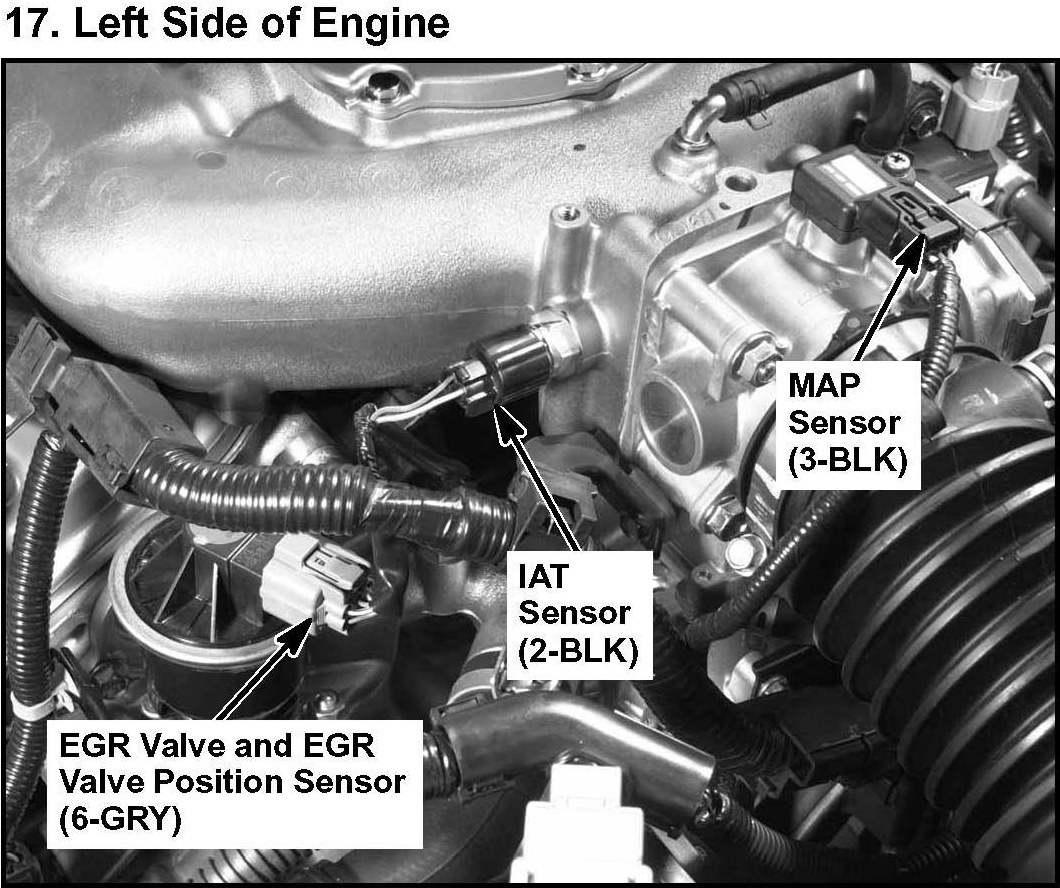 17. Left Side of Engine

MAP Sensor (3-BLK)

IAT Sensor (2-BLK)

EGR Valve and EGR Valve Position Sensor (6-GRY)