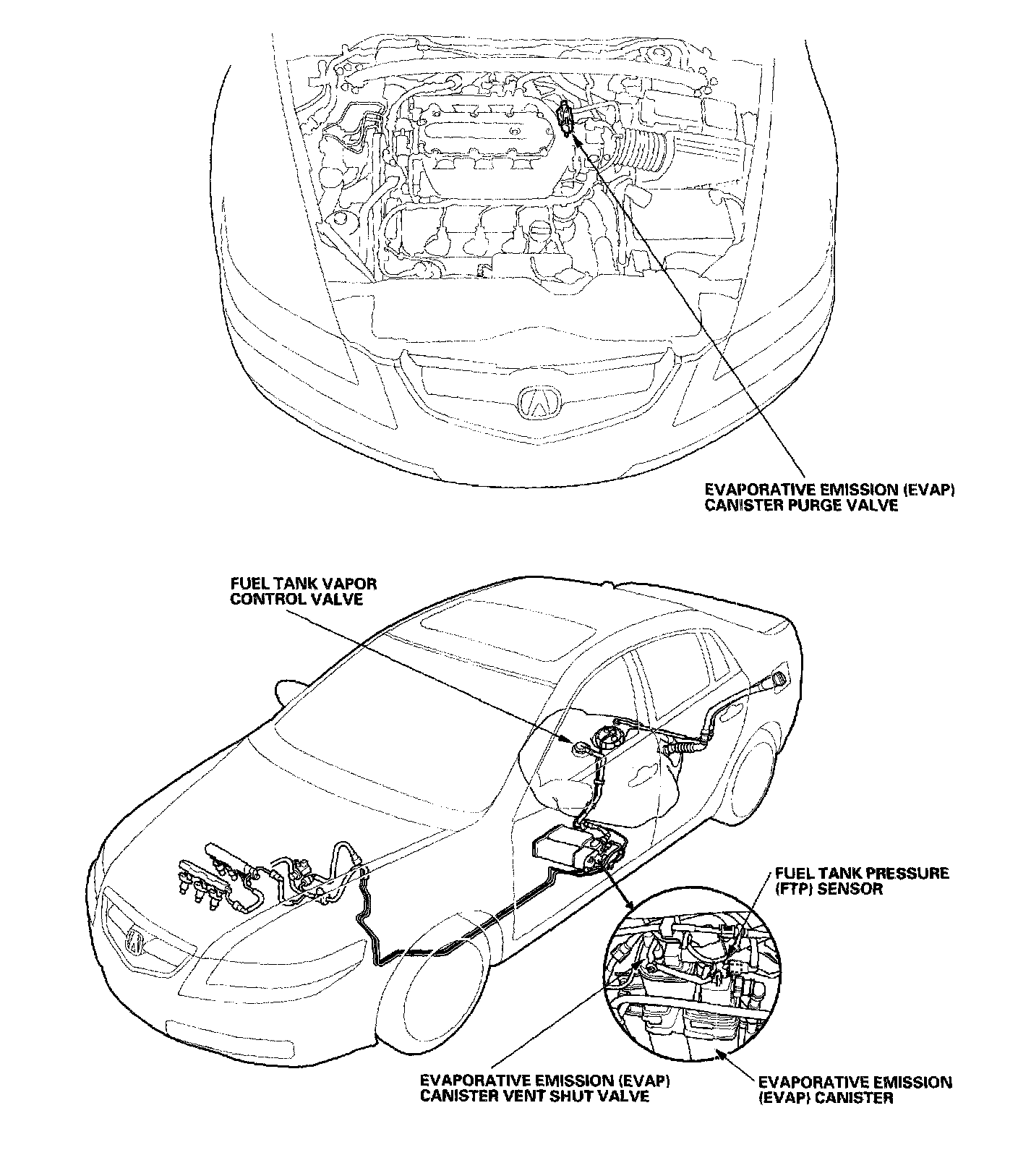 EVAPORATIVE EMISSION (EVAP) CANISTER PURGE VALVE

FUEL TANK VAPOR CONTROL VALVE

FUEL TANK PRESSURE (FTP) SENSOR

EVAPORATIVE EMISSION (EVAP) CANISTER VENT SHUT VALVE

EVAPORATIVE EMISSION (EVAP) CANISTER