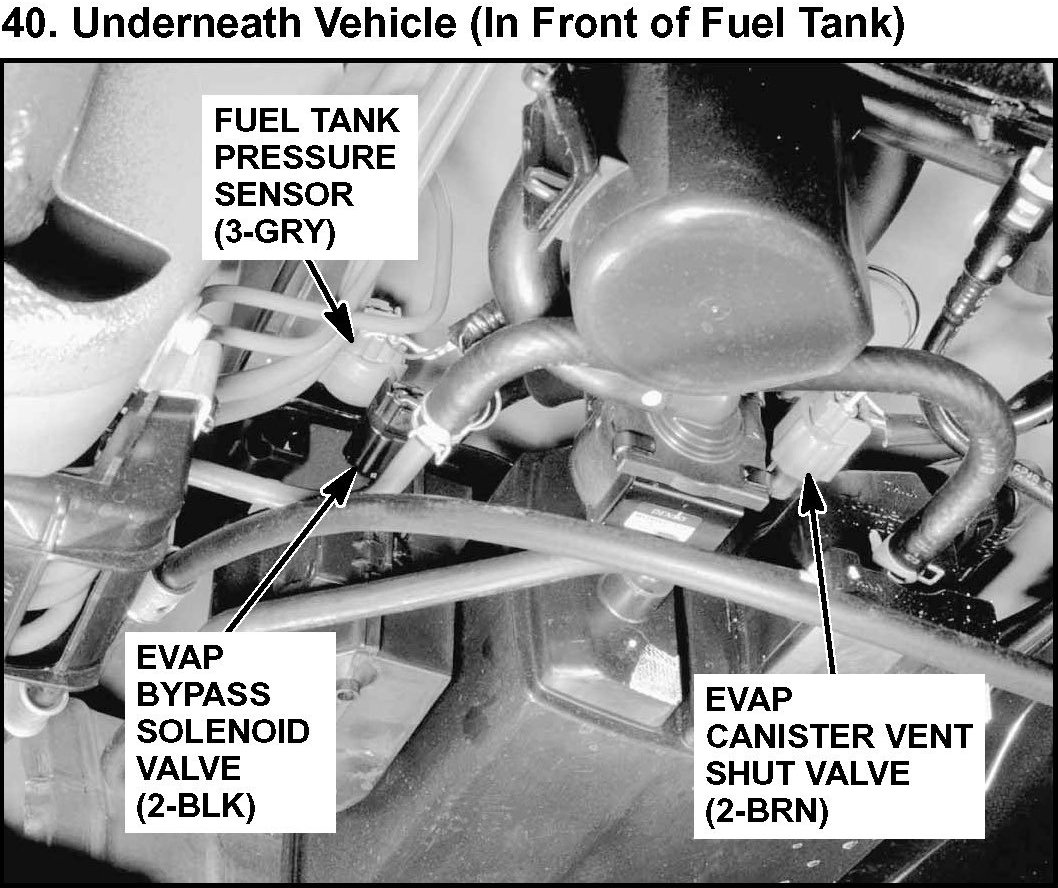 40. Underneath Vehicle (In Front of Fuel Tank)

FUEL TANK PRESSURE SENSOR (3-GRY)

EVAP BYPASS SOLENOID VALVE (2-BLK)

EVAP CANISTER VENT SHUT VALVE (2-BRN)