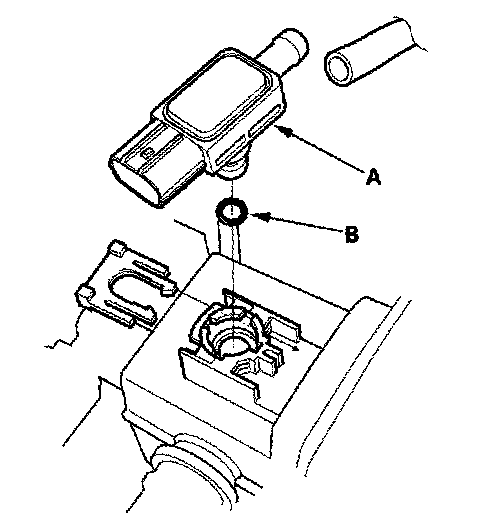 A

B