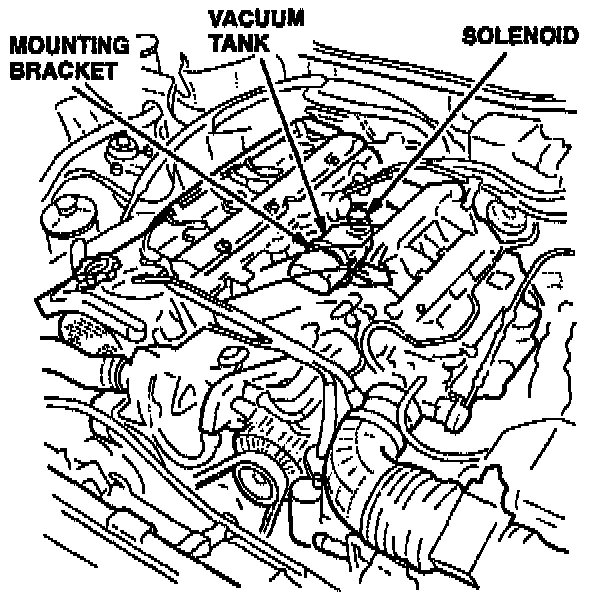 MOUNTING BRACKET

VACUUM TANK

SOLENOID