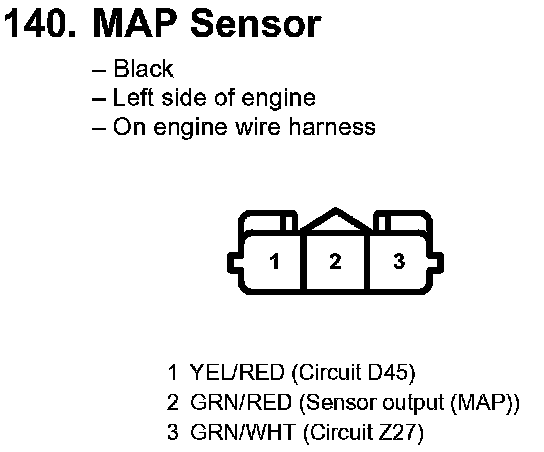 140. MAP Sensor

– Black
– Left side of engine
– On engine wire harness

1
2
3

1 YEL/RED (Circuit D45)
2 GRN/RED (Sensor output (MAP))
3 GRN/WHT (Circuit Z27)