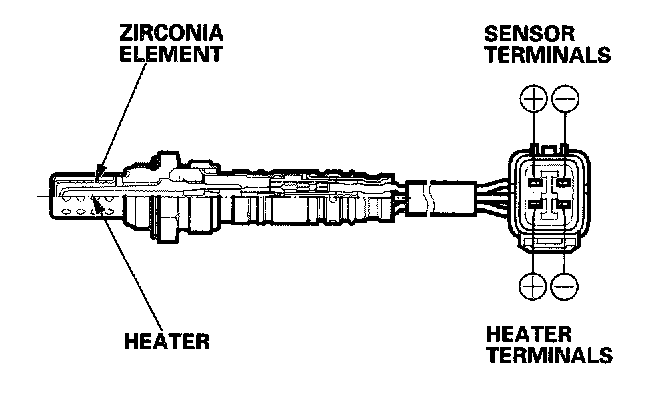 ZIRCONIA ELEMENT

SENSOR TERMINALS

+ −

+ −

HEATER

HEATER TERMINALS