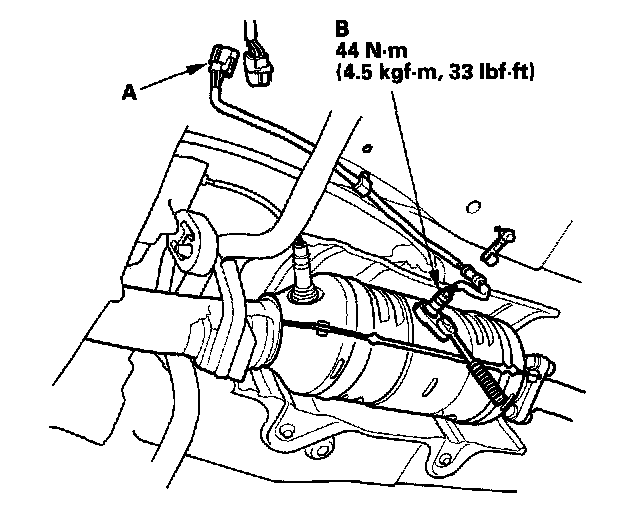 A

B
44 N·m
(4.5 kgf·m, 33 lbf·ft)