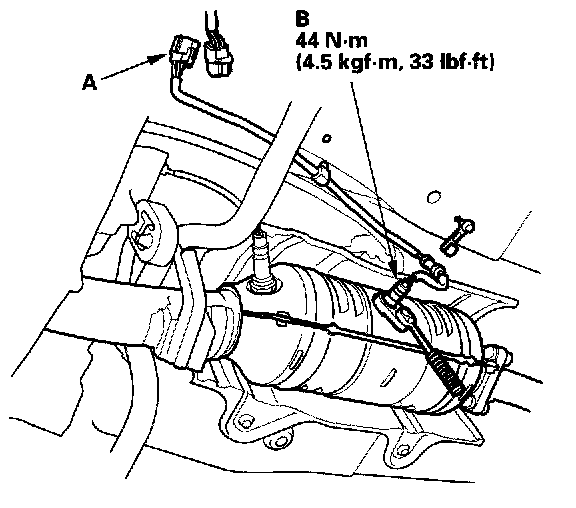 B
44 N·m
(4.5 kgf·m, 33 lbf·ft)

A